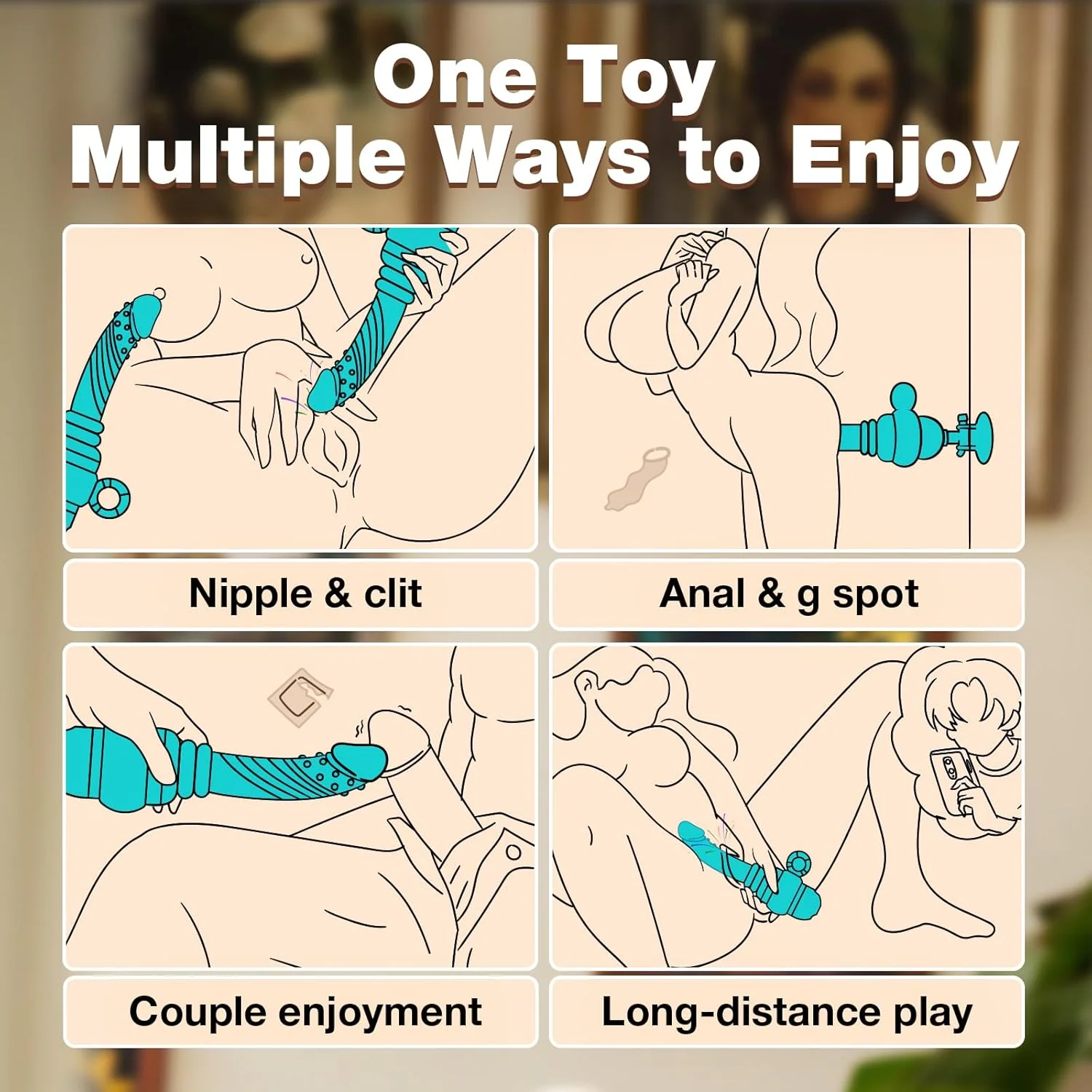 One Toy
Multiple Ways to Enjoy

Nipple & clit

Anal & g spot

Couple enjoyment

Long-distance play