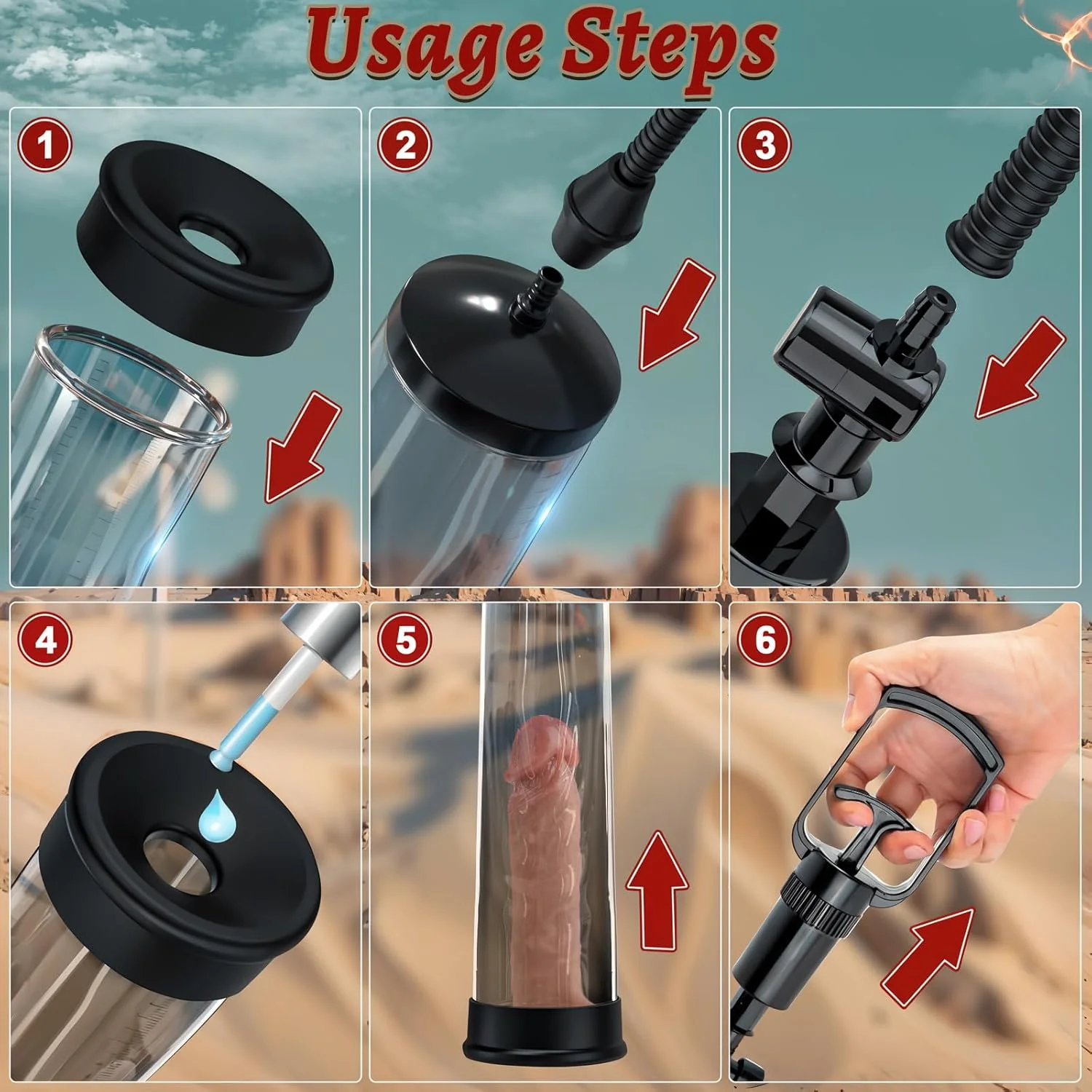 Usage Steps

1

2

3

4

5

6