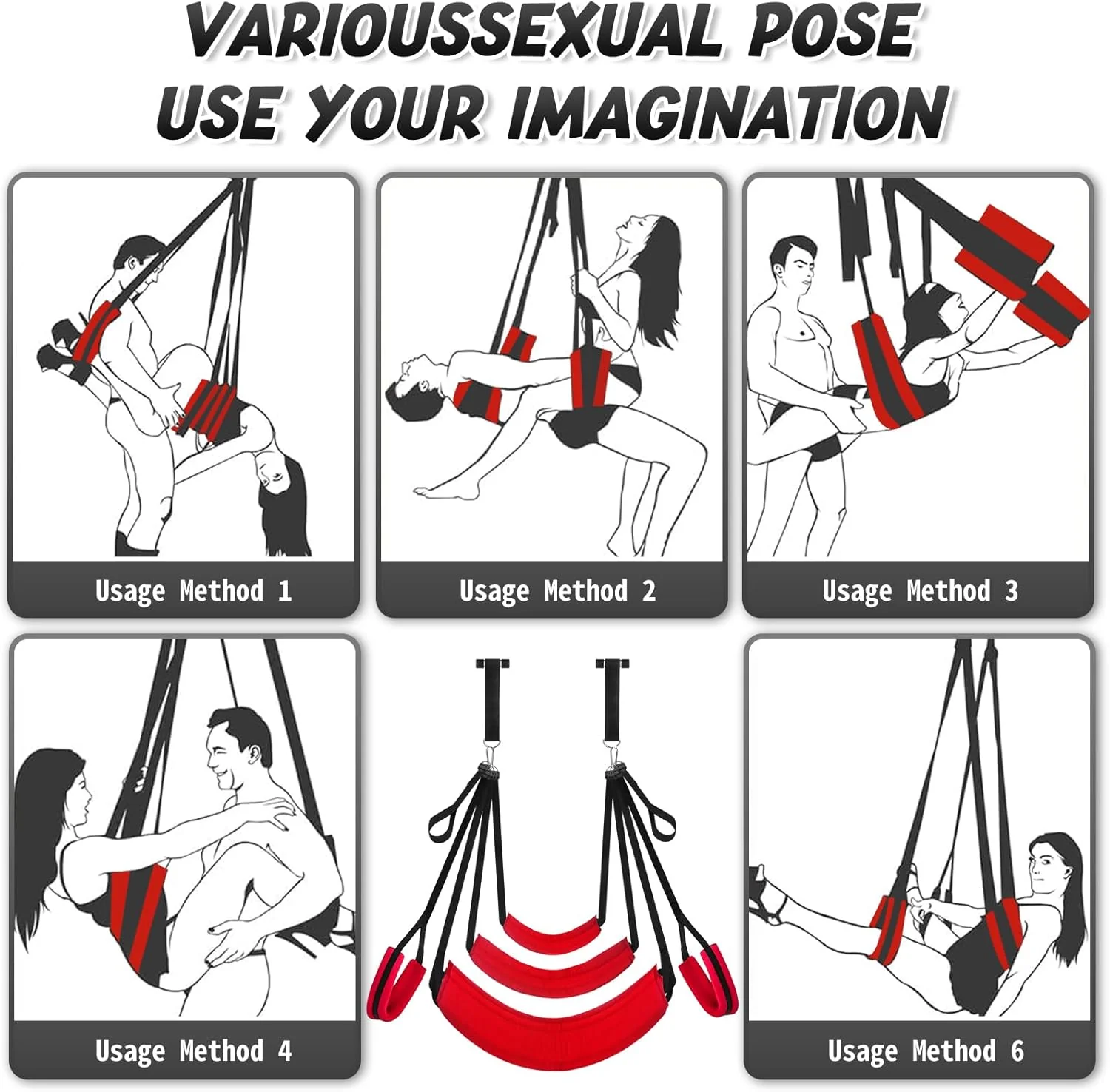 VARIOUSSEXUAL POSE
USE YOUR IMAGINATION

Usage Method 1

Usage Method 2

Usage Method 3

Usage Method 4

Usage Method 6