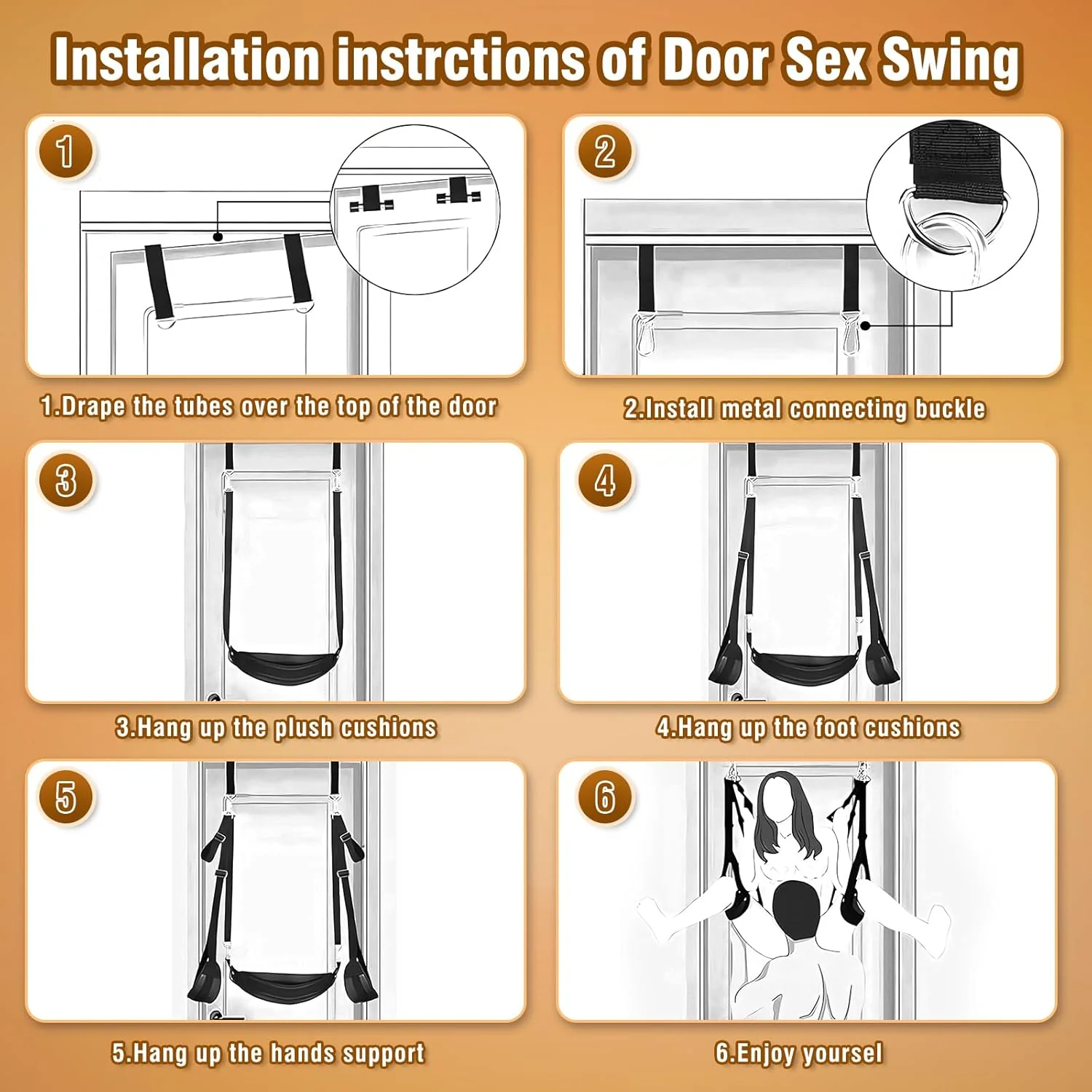 Installation instrctions of Door Sex Swing

1

1.Drape the tubes over the top of the door

2

2.Install metal connecting buckle

3

3.Hang up the plush cushions

4

4.Hang up the foot cushions

5

5.Hang up the hands support

6

6.Enjoy yoursel